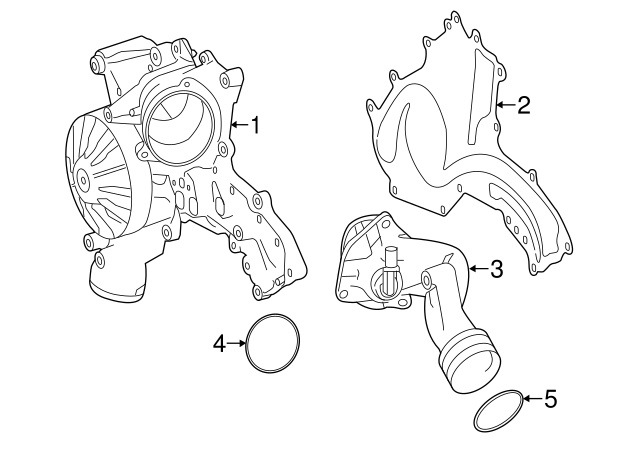 1
2
3
4
5