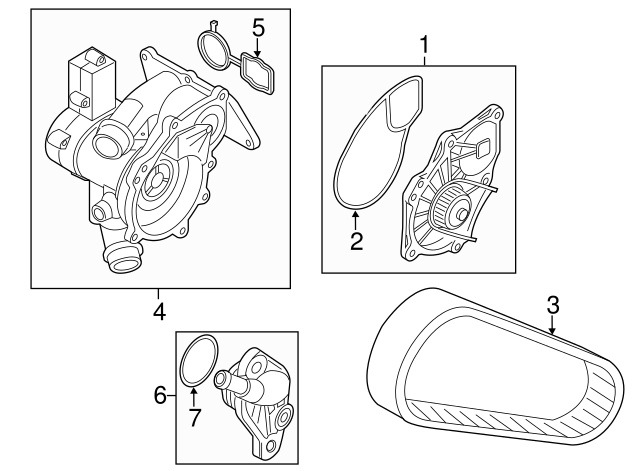 5
1
2
4
3
6
7