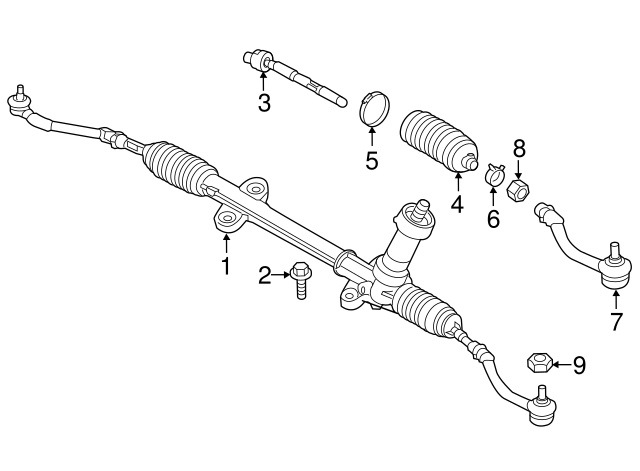 3
5
8
4
6
1
2
7
9