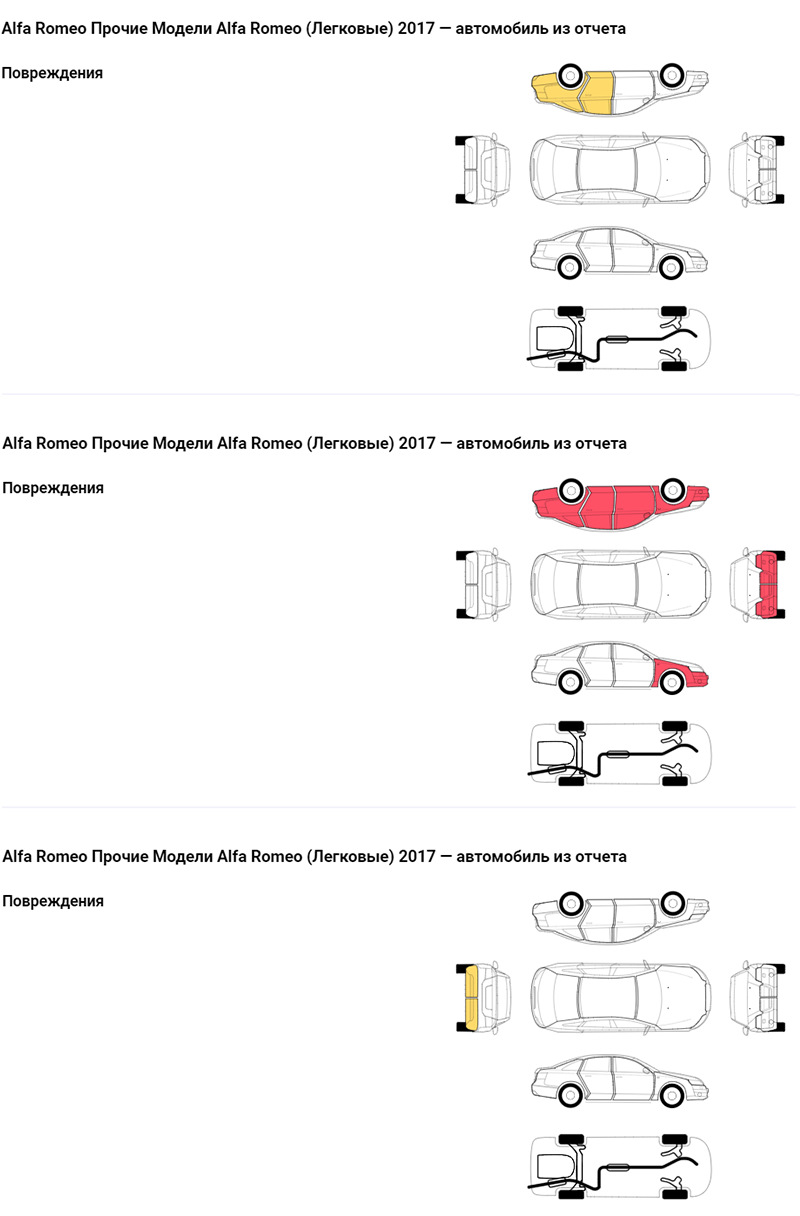 Alfa Romeo Прочие Модели Alfa Romeo (Легковые) 2017 — автомобиль из отчета

Повреждения

Alfa Romeo Прочие Модели Alfa Romeo (Легковые) 2017 — автомобиль из отчета

Повреждения

Alfa Romeo Прочие Модели Alfa Romeo (Легковые) 2017 — автомобиль из отчета

Повреждения