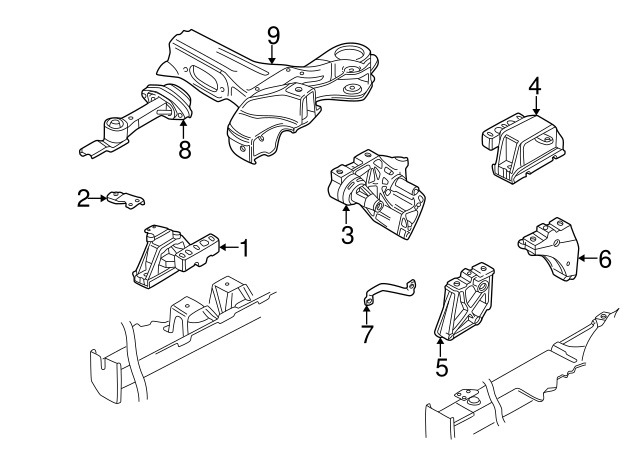 9
4
8
2
3
1
6
7
5