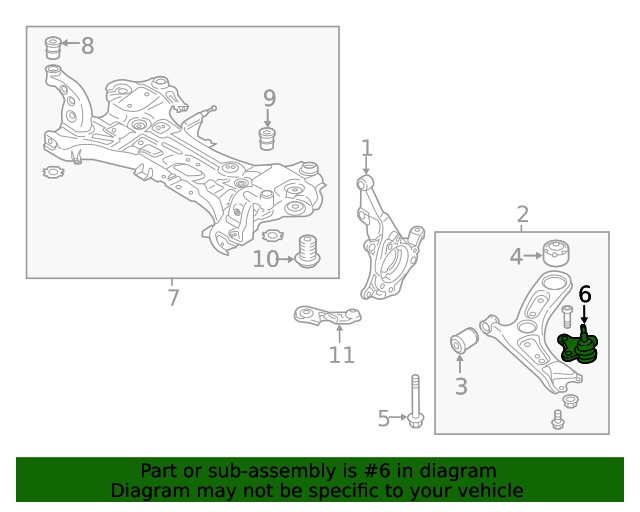 8
9
10
7
1
11
2
4
6
3
5

Part or sub-assembly is #6 in diagram
Diagram may not be specific to your vehicle