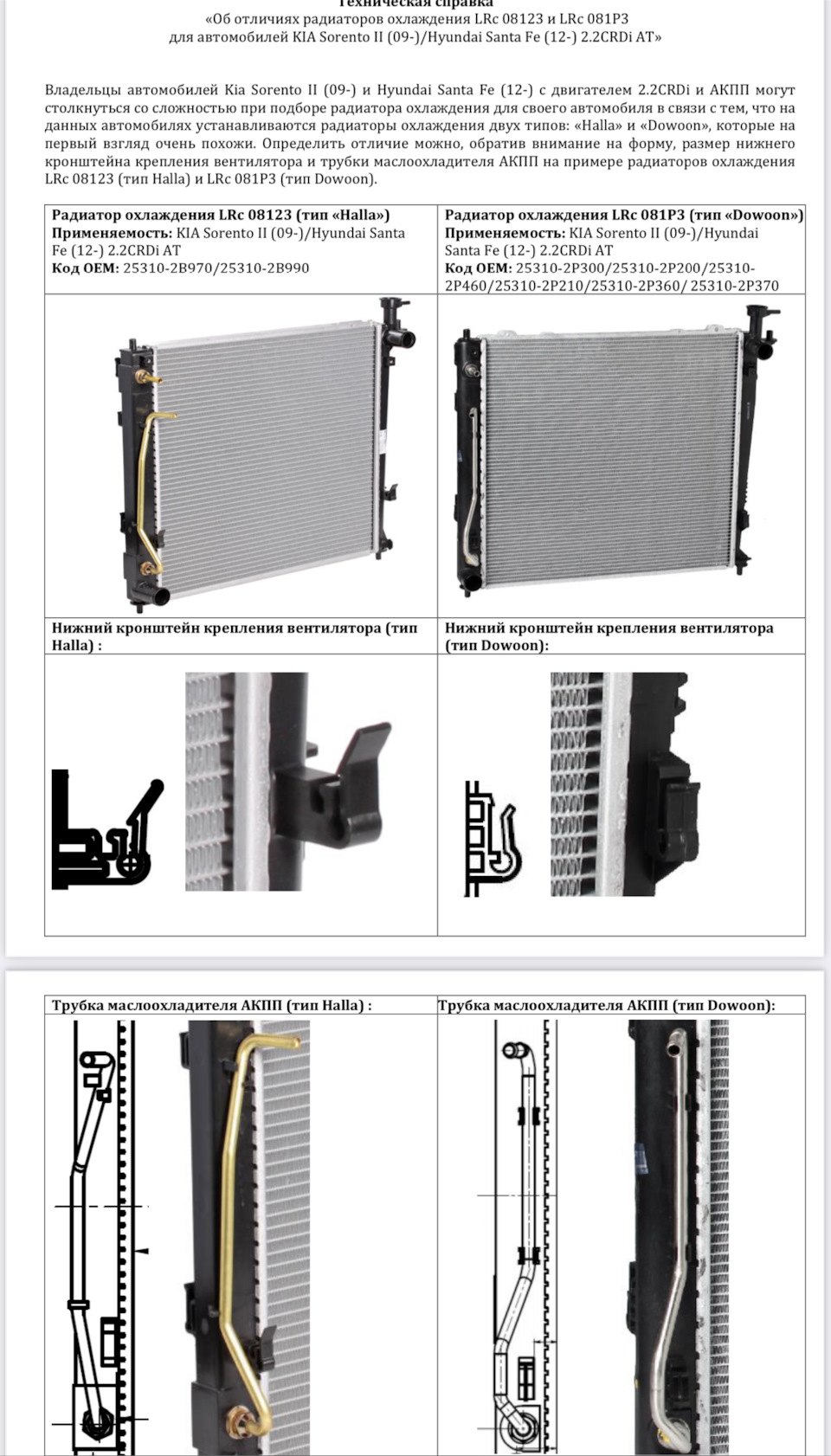 Техническая справка
«Об отличиях радиаторов охлаждения LRc 08123 и LRc 081P3 для автомобилей KIA Sorento II (09-)/Hyundai Santa Fe (12-) 2.2CRDi AT»

Владельцы автомобилей Kia Sorento II (09-) и Hyundai Santa Fe (12-) с двигателем 2.2CRDi и АКПП могут столкнуться со сложностью при подборе радиатора охлаждения для своего автомобиля в связи с тем, что на данных автомобилях устанавливаются радиаторы охлаждения двух типов: «Halla» и «Dowoon», которые на первый взгляд очень похожи. Определить отличие можно, обратив внимание на форму, размер нижнего кронштейна крепления вентилятора и трубки маслоохладителя АКПП на примере радиаторов охлаждения LRc 08123 (тип Halla) и LRc 081P3 (тип Dowoon).

| Радиатор охлаждения LRc 08123 (тип «Halla») Применяемость: KIA Sorento II (09-)/Hyundai Santa Fe (12-) 2.2CRDi AT Код OEM: 25310-2B970/25310-2B990 | Радиатор охлаждения LRc 081P3 (тип «Dowoon») Применяемость: KIA Sorento II (09-)/Hyundai Santa Fe (12-) 2.2CRDi AT Код OEM: 25310-2P300/25310-2P200/25310-2P460/25310-2P210/25310-2P360/ 25310-2P370 |
|---|---|
| | |
| Нижний кронштейн крепления вентилятора (тип Halla) : | Нижний кронштейн крепления вентилятора (тип Dowoon): |
| | |

| Трубка маслоохладителя АКПП (тип Halla) : | Трубка маслоохладителя АКПП (тип Dowoon): |
|---|---|
| | |