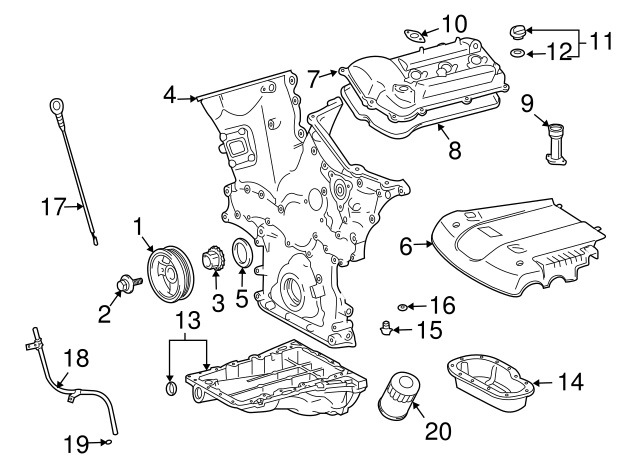 10
11
12
7
4
9
8
17
1
6
2
3
5
16
15
13
18
14
20
19