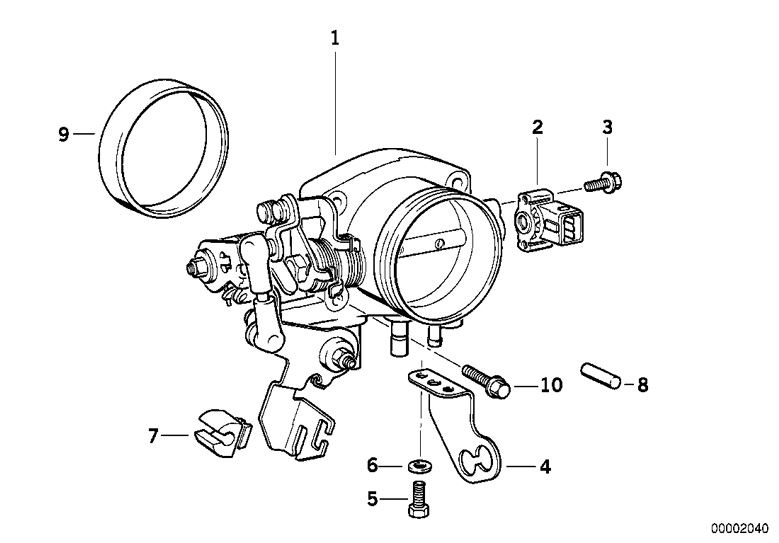 1
9
2
3
10
8
7
6
4
5
00002040