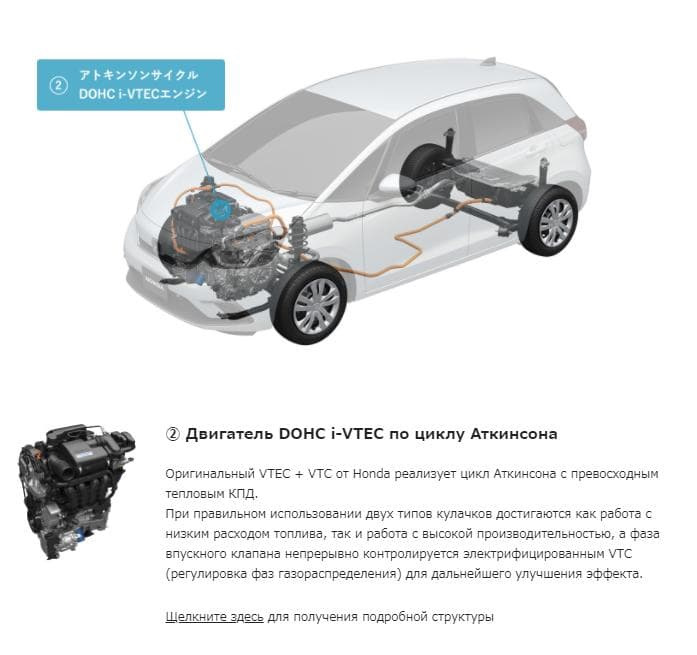 ② アトキンソンサイクル DOHC i-VTECエンジン

② Двигатель DOHC i-VTEC по циклу Аткинсона

Оригинальный VTEC + VTC от Honda реализует цикл Аткинсона с превосходным тепловым КПД.
При правильном использовании двух типов кулачков достигаются как работа с низким расходом топлива, так и работа с высокой производительностью, а фаза впускного клапана непрерывно контролируется электрифицированным VTC (регулировка фаз газораспределения) для дальнейшего улучшения эффекта.

Щелкните здесь для получения подробной структуры