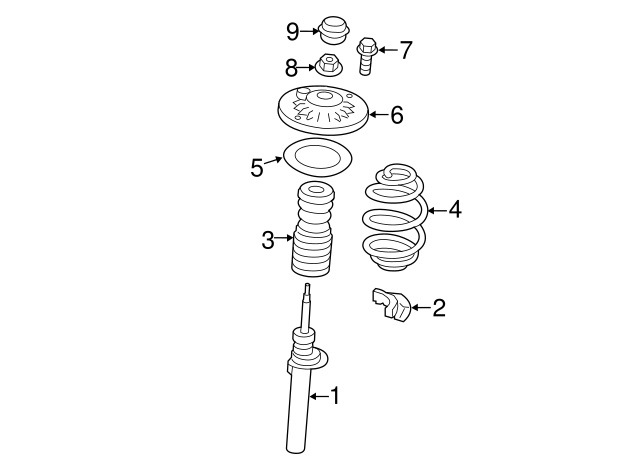 9
7
8
6
5
4
3
2
1