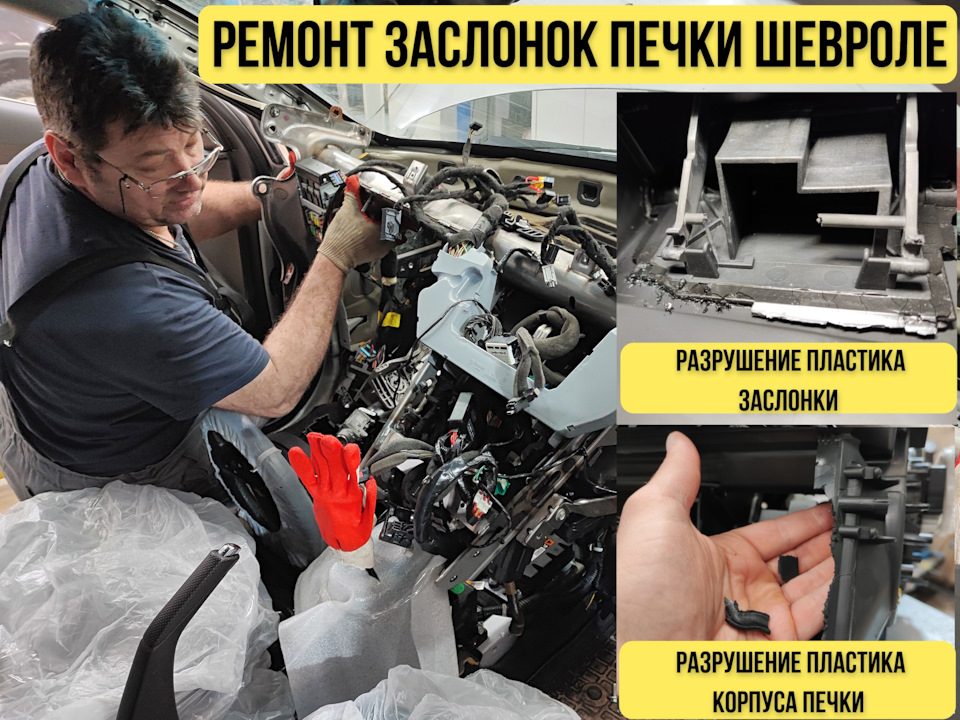 РЕМОНТ ЗАСЛОНОК ПЕЧКИ ШЕВРОЛЕ

РАЗРУШЕНИЕ ПЛАСТИКА ЗАСЛОНКИ

РАЗРУШЕНИЕ ПЛАСТИКА КОРПУСА ПЕЧКИ