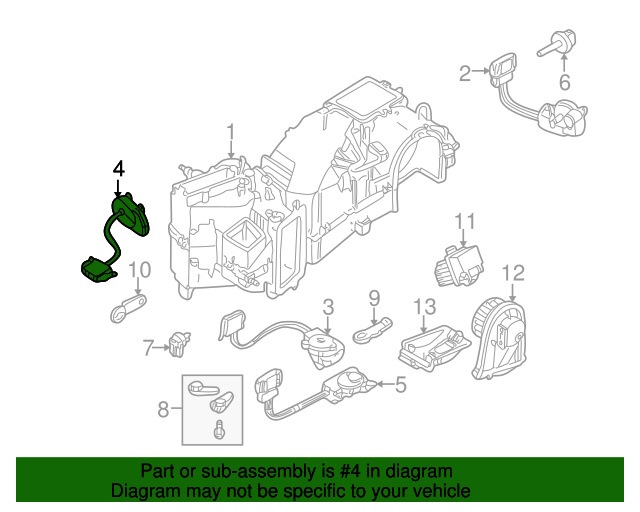 2
6
1
4
11
10
12
3
9
13
7
5
8

Part or sub-assembly is #4 in diagram
Diagram may not be specific to your vehicle