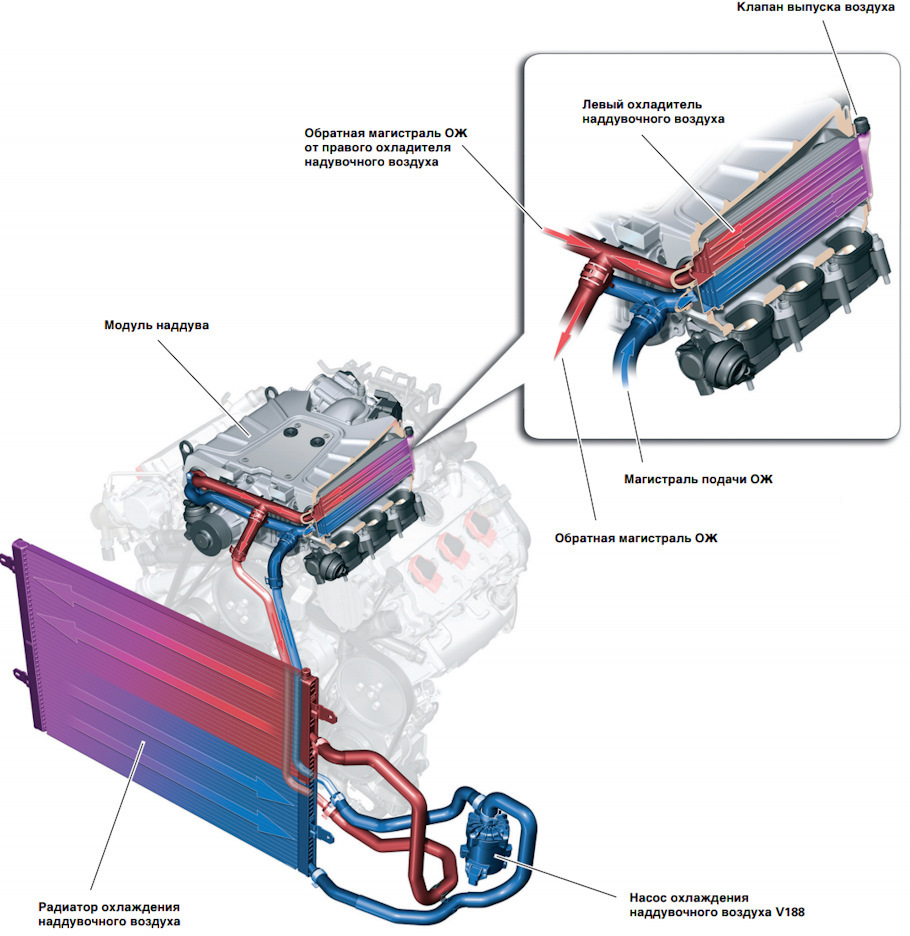 Клапан выпуска воздуха

Левый охладитель наддувочного воздуха

Обратная магистраль ОЖ от правого охладителя надувочного воздуха

Модуль наддува

Магистраль подачи ОЖ

Обратная магистраль ОЖ

Радиатор охлаждения наддувочного воздуха

Насос охлаждения наддувочного воздуха V188