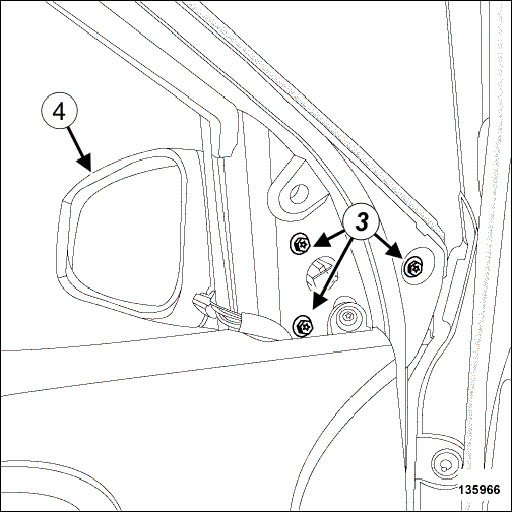 4

3

135966