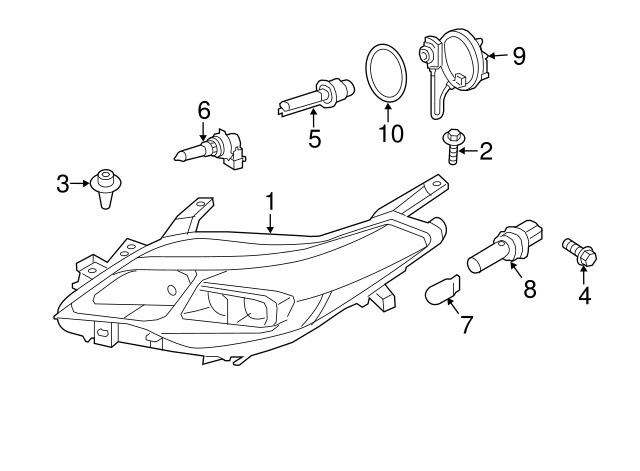 9
6
5
10
2
3
1
8
4
7