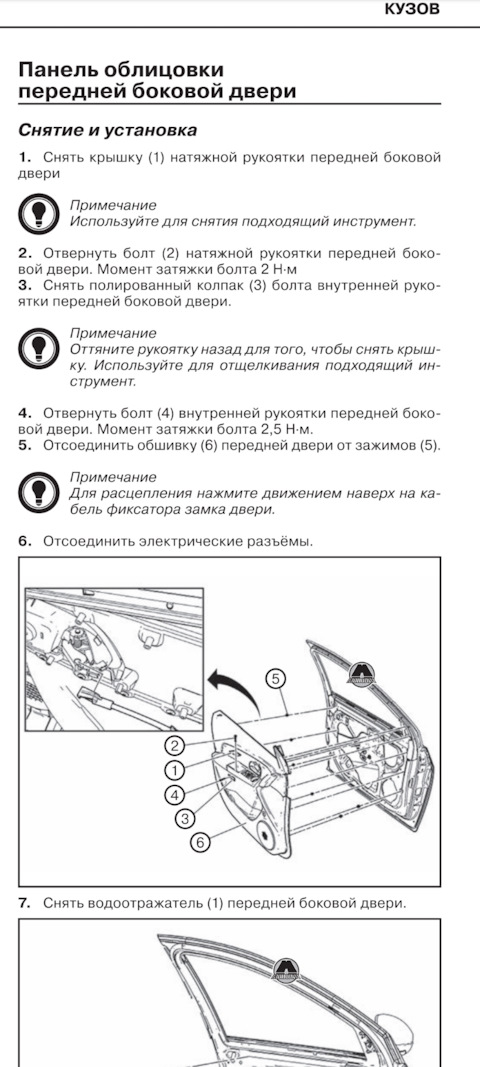 КУЗОВ

Панель облицовки передней боковой двери

Снятие и установка

1. Снять крышку (1) натяжной рукоятки передней боковой двери

Примечание
Используйте для снятия подходящий инструмент.

2. Отвернуть болт (2) натяжной рукоятки передней боковой двери. Момент затяжки болта 2 Н·м
3. Снять полированный колпак (3) болта внутренней рукоятки передней боковой двери.

Примечание
Оттяните рукоятку назад для того, чтобы снять крышку. Используйте для отщелкивания подходящий инструмент.

4. Отвернуть болт (4) внутренней рукоятки передней боковой двери. Момент затяжки болта 2,5 Н·м.
5. Отсоединить обшивку (6) передней двери от зажимов (5).

Примечание
Для расцепления нажмите движением наверх на кабель фиксатора замка двери.

6. Отсоединить электрические разъёмы.

5
2
1
4
3
6

7. Снять водоотражатель (1) передней боковой двери.