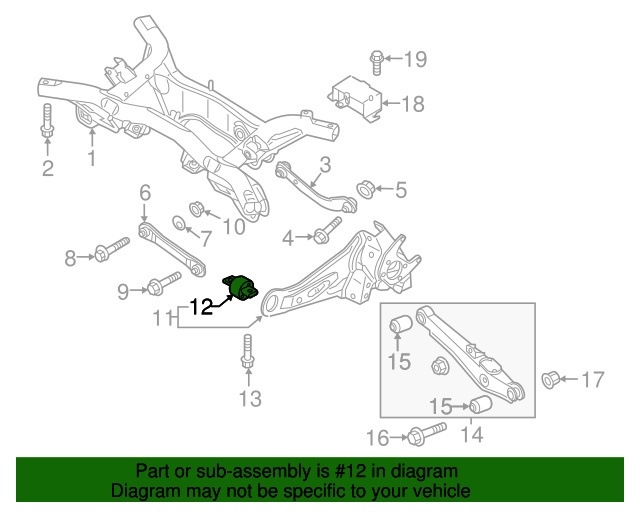 19
18
2
1
3
5
6
10
7
4
8
9
12
11
13
15
17
15
16
14

Part or sub-assembly is #12 in diagram
Diagram may not be specific to your vehicle