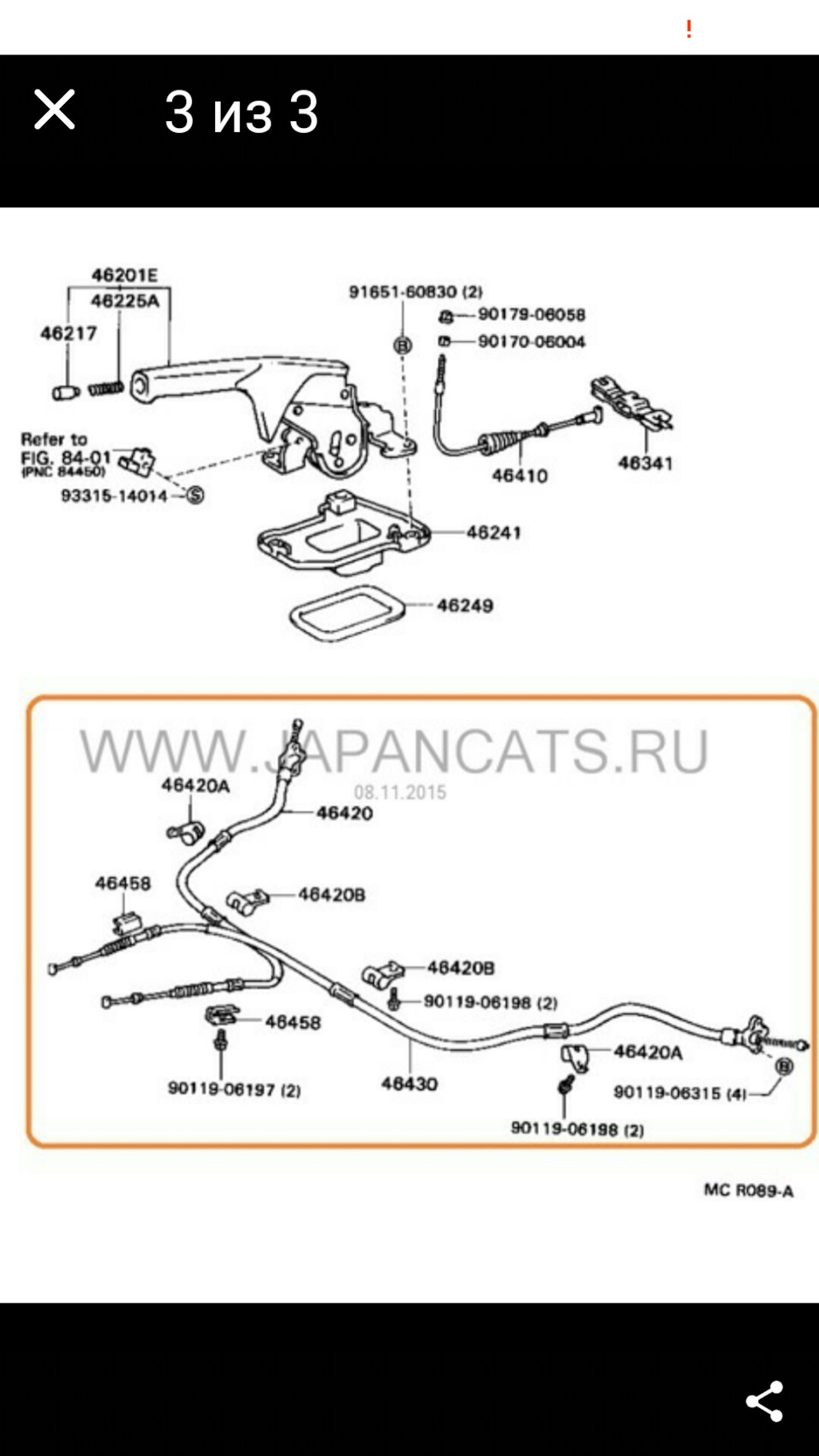 !

3 из 3

46201E
46225A
46217
91651-60830 (2)
90179-06058
90170-06004
B
Refer to FIG. 84-01 (PNC 84450)
93315-14014 S
46410
46341
46241
46249

WWW.JAPANCATS.RU
08.11.2015
46420A
46420
46458
46420B
46420B
90119-06198 (2)
46458
90119-06197 (2)
46430
46420A
B
90119-06315 (4)
90119-06198 (2)

MC R089-A