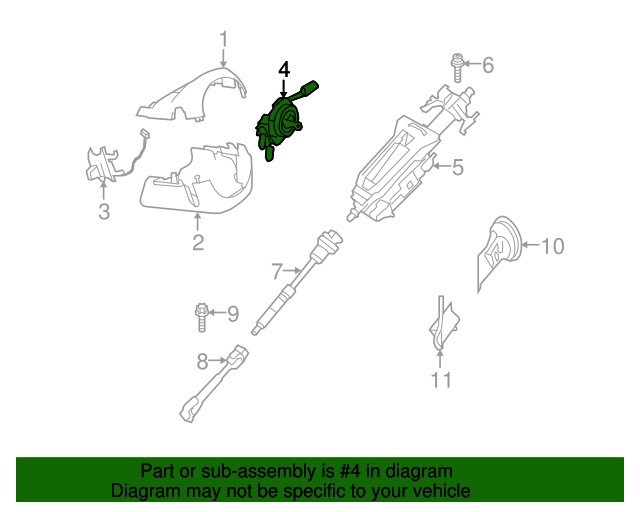 1
4
6
5
3
2
10
7
9
8
11

Part or sub-assembly is #4 in diagram
Diagram may not be specific to your vehicle