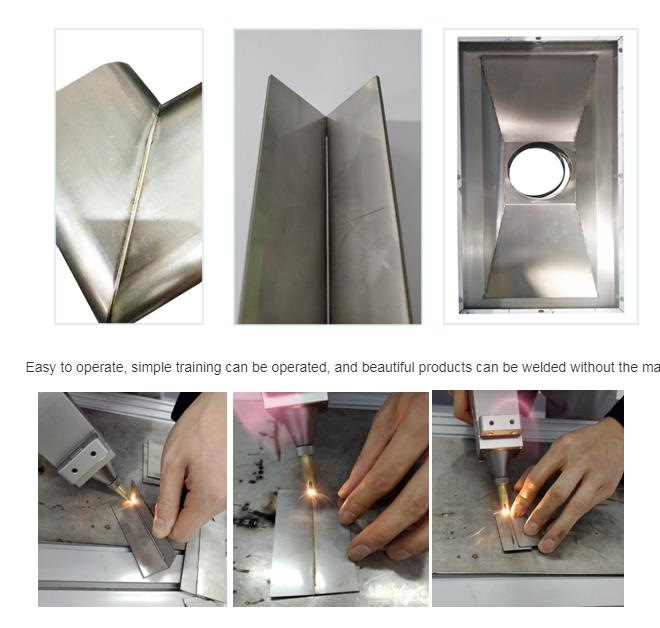 Easy to operate, simple training can be operated, and beautiful products can be welded without the ma