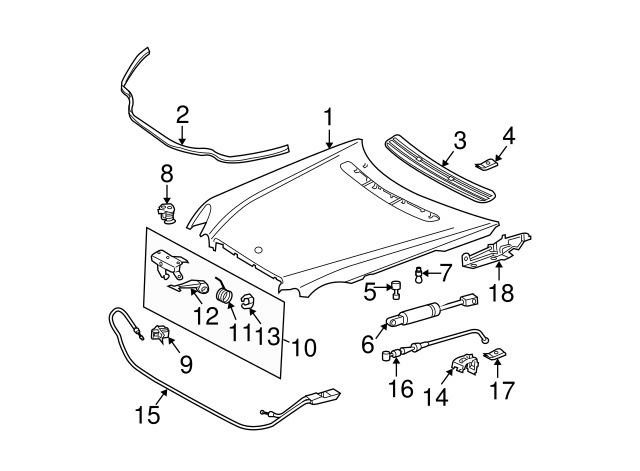 2
1
3
4
8
7
5
18
12
11
13
10
6
9
16
14
17
15