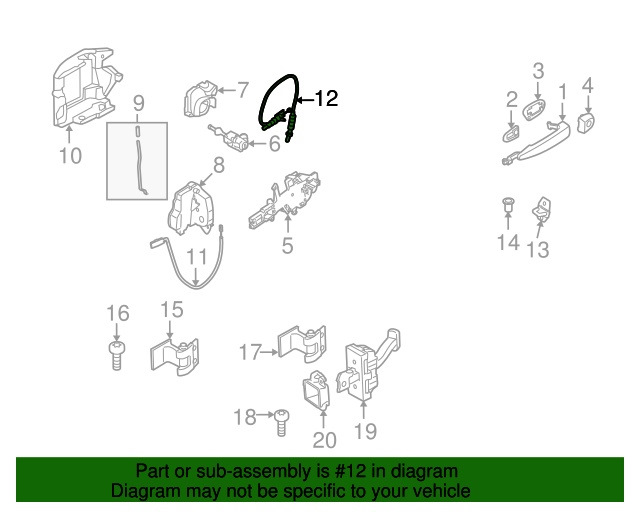 10
9
7
12
6
8
5
11
3
2
1
4
14
13
16
15
17
18
20
19

Part or sub-assembly is #12 in diagram
Diagram may not be specific to your vehicle