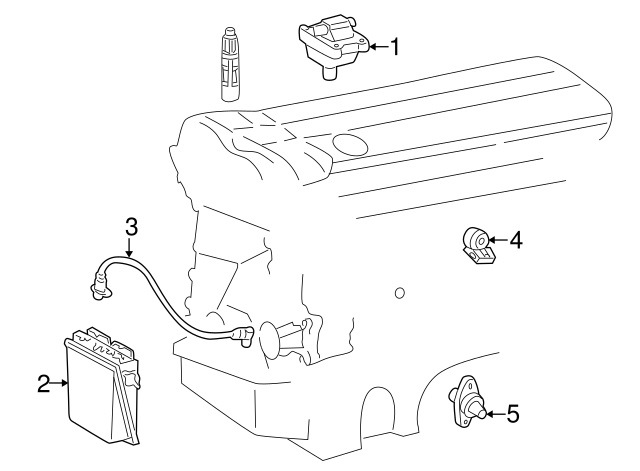 1
3
4
2
5