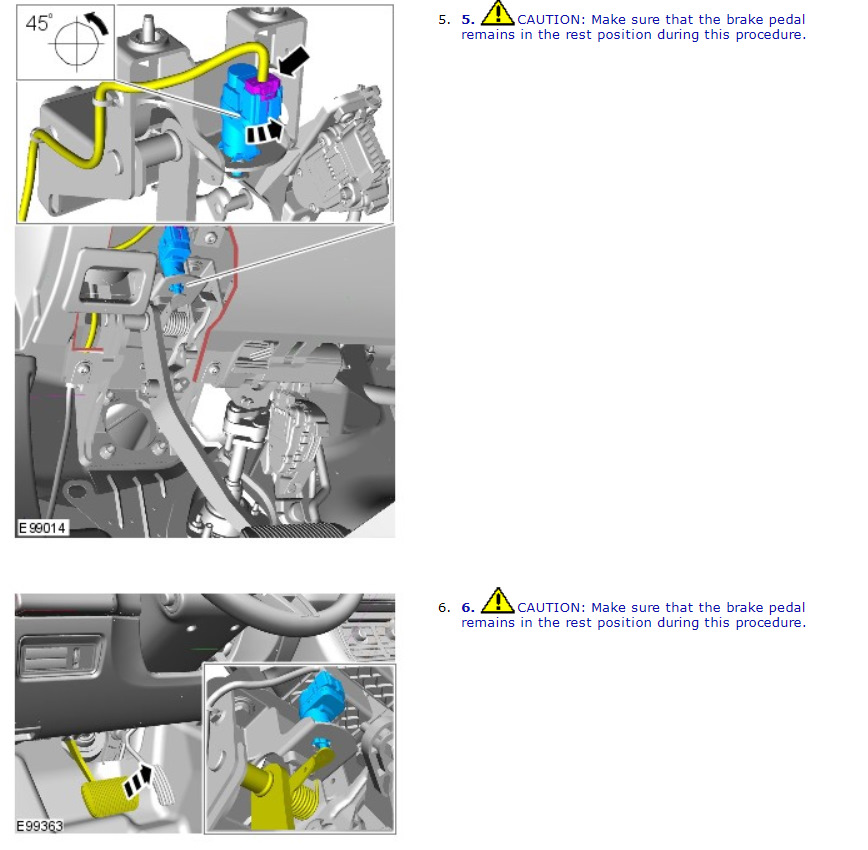 45°

E99014

5. 5. CAUTION: Make sure that the brake pedal remains in the rest position during this procedure.

E99363

6. 6. CAUTION: Make sure that the brake pedal remains in the rest position during this procedure.