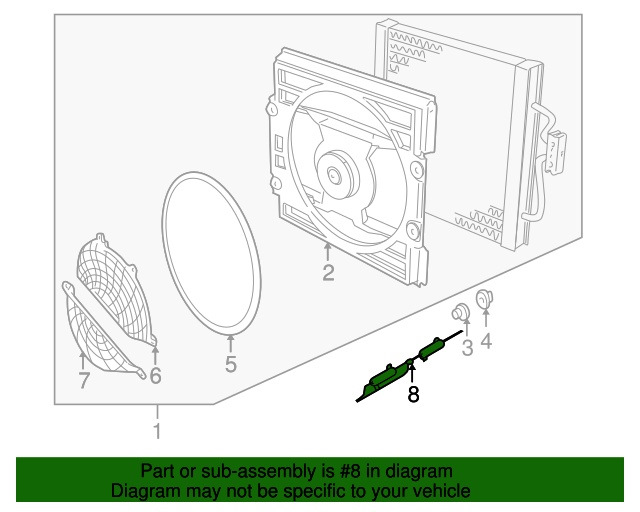 2

3

4

5

6

7

8

1

Part or sub-assembly is #8 in diagram
Diagram may not be specific to your vehicle