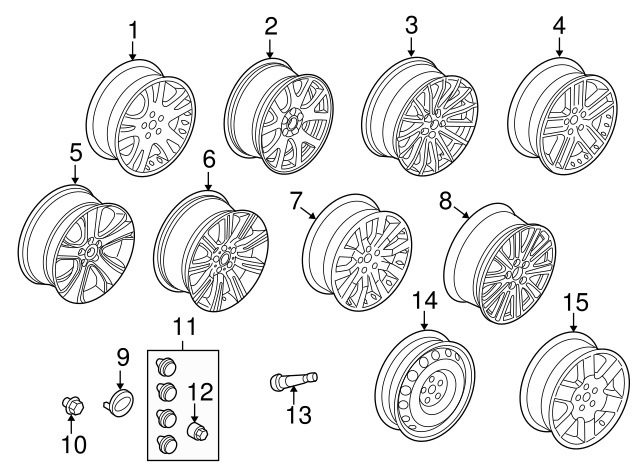 1
2
3
4
5
6
7
8
14
15
11
9
12
13
10