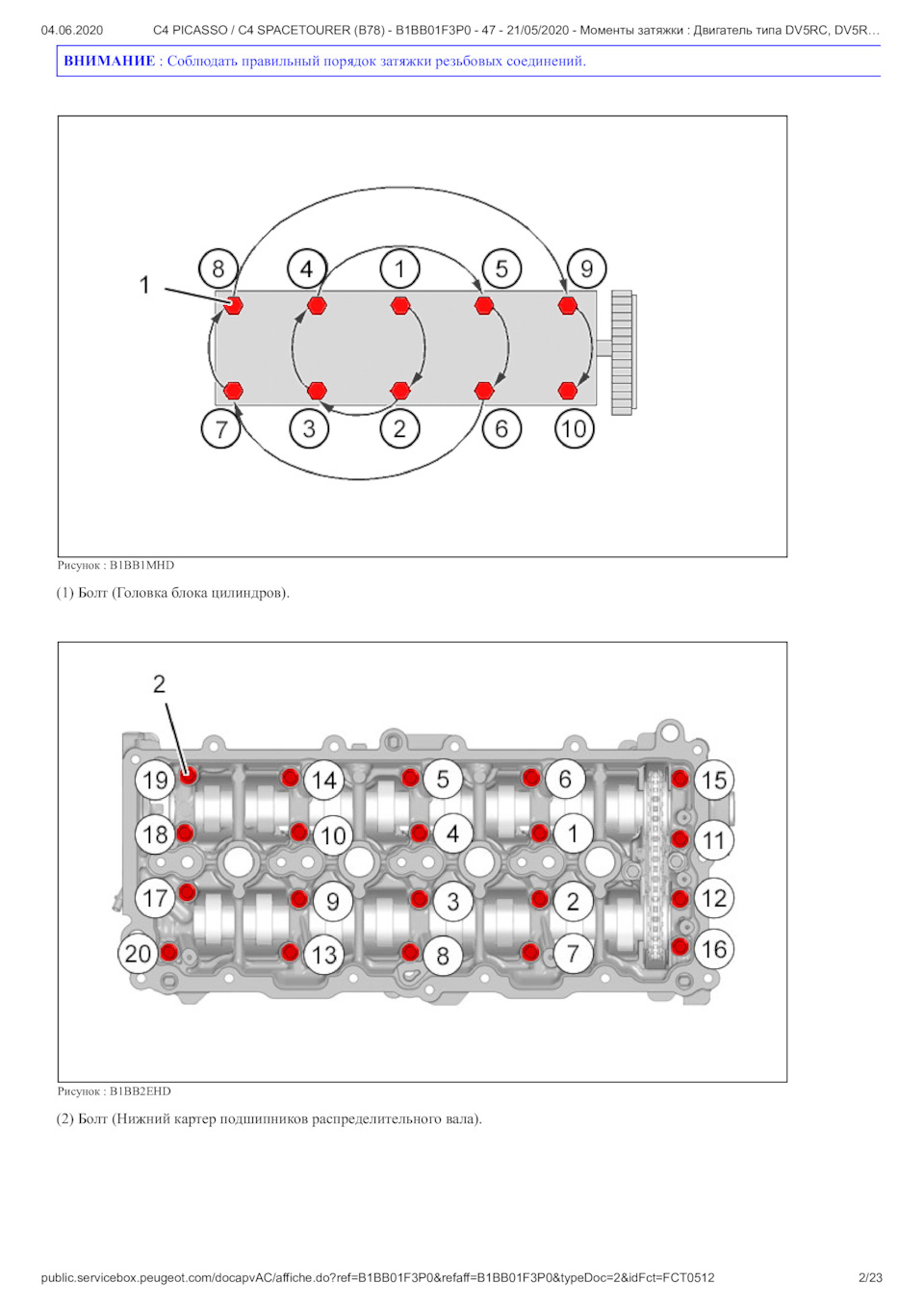 04.06.2020 C4 PICASSO / C4 SPACETOURER (B78) - B1BB01F3P0 - 47 - 21/05/2020 - Моменты затяжки : Двигатель типа DV5RC, DV5R…

ВНИМАНИЕ : Соблюдать правильный порядок затяжки резьбовых соединений.

1
8 4 1 5 9
7 3 2 6 10

Рисунок : B1BB1MHD

(1) Болт (Головка блока цилиндров).

2
19 14 5 6 15
18 10 4 1 11
17 9 3 2 12
20 13 8 7 16

Рисунок : B1BB2EHD

(2) Болт (Нижний картер подшипников распределительного вала).

public.servicebox.peugeot.com/docapvAC/affiche.do?ref=B1BB01F3P0&refaff=B1BB01F3P0&typeDoc=2&idFct=FCT0512 2/23