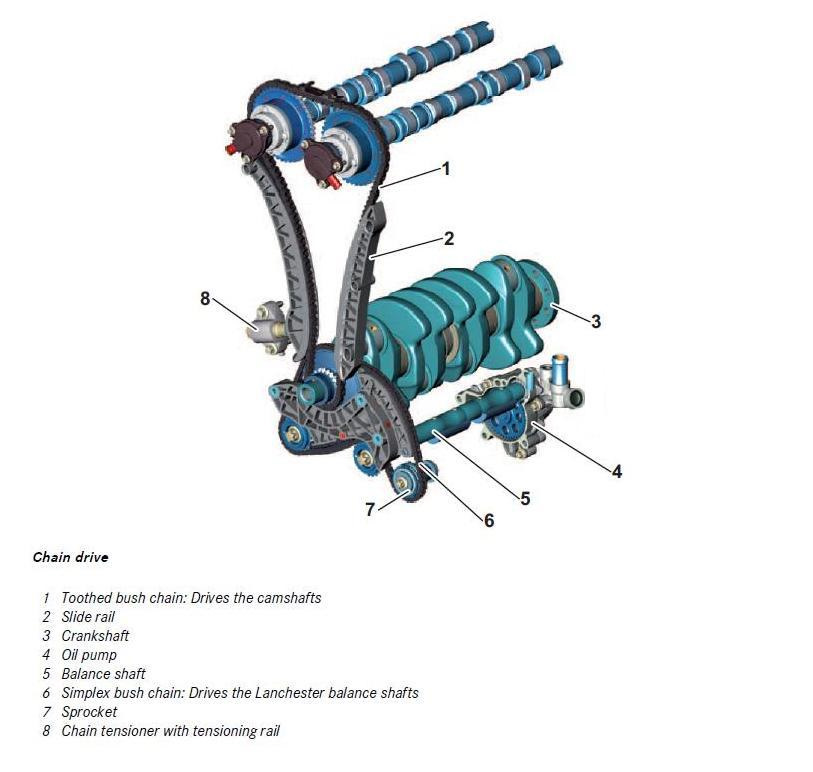 1
2
8
3
4
5
7
6

Chain drive

1 Toothed bush chain: Drives the camshafts
2 Slide rail
3 Crankshaft
4 Oil pump
5 Balance shaft
6 Simplex bush chain: Drives the Lanchester balance shafts
7 Sprocket
8 Chain tensioner with tensioning rail