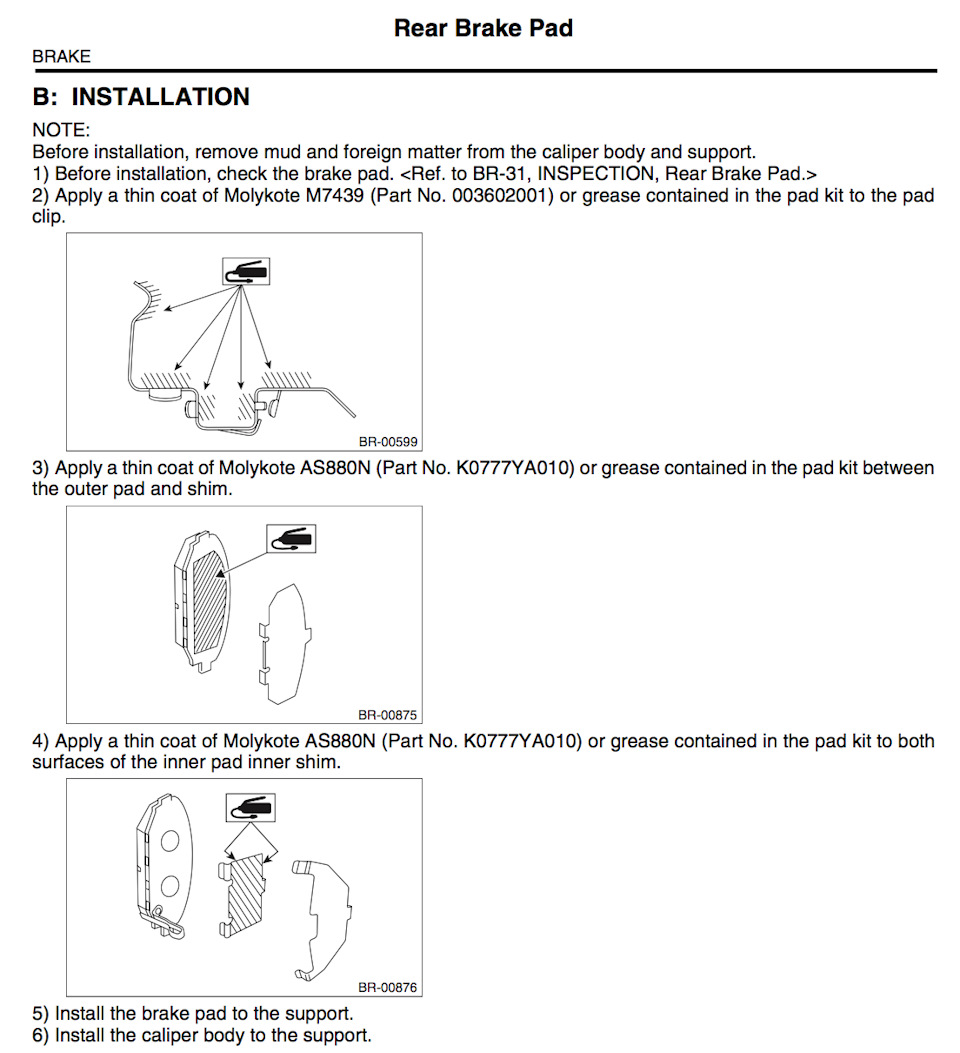 Rear Brake Pad

BRAKE

B: INSTALLATION

NOTE:
Before installation, remove mud and foreign matter from the caliper body and support.

1) Before installation, check the brake pad. <Ref. to BR-31, INSPECTION, Rear Brake Pad.>

2) Apply a thin coat of Molykote M7439 (Part No. 003602001) or grease contained in the pad kit to the pad clip.

BR-00599

3) Apply a thin coat of Molykote AS880N (Part No. K0777YA010) or grease contained in the pad kit between the outer pad and shim.

BR-00875

4) Apply a thin coat of Molykote AS880N (Part No. K0777YA010) or grease contained in the pad kit to both surfaces of the inner pad inner shim.

BR-00876

5) Install the brake pad to the support.

6) Install the caliper body to the support.