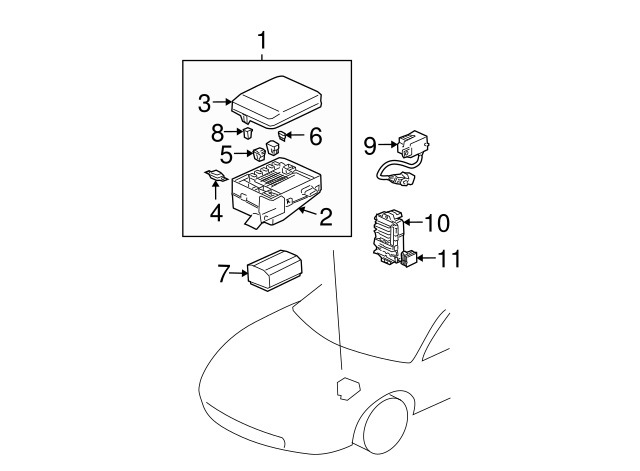 1
3
8
6
5
4
2
9
10
11
7