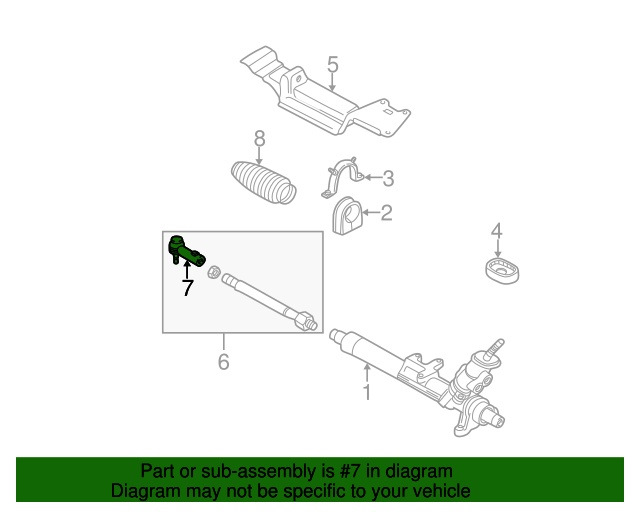 5

8

3

2

4

7

6

1

Part or sub-assembly is #7 in diagram
Diagram may not be specific to your vehicle