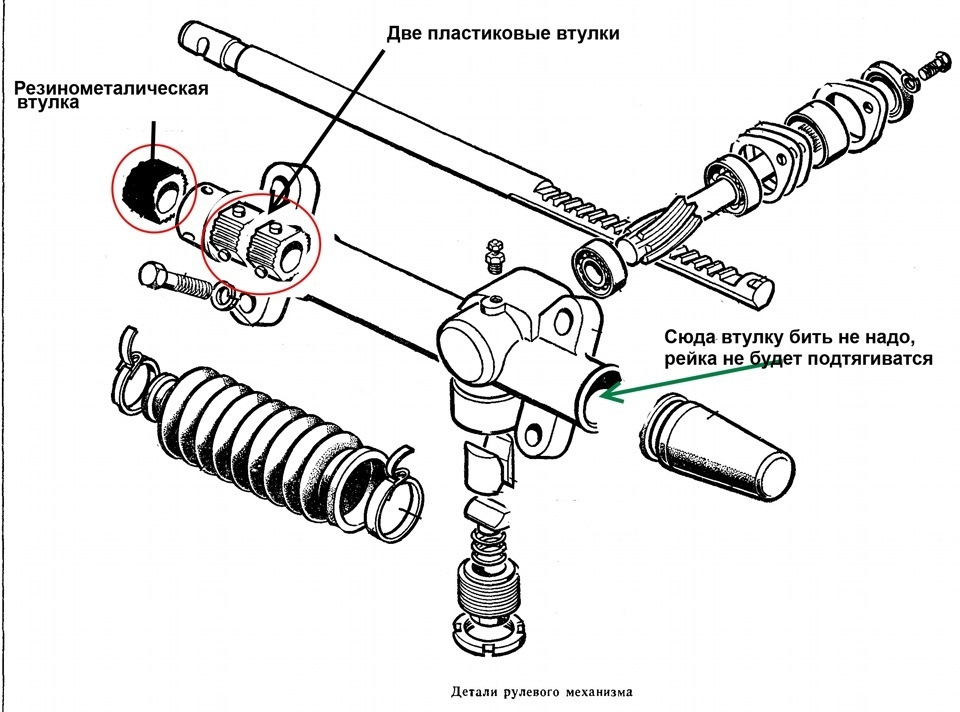 Две пластиковые втулки

Резинометалическая втулка

Сюда втулку бить не надо, рейка не будет подтягиватся

Детали рулевого механизма