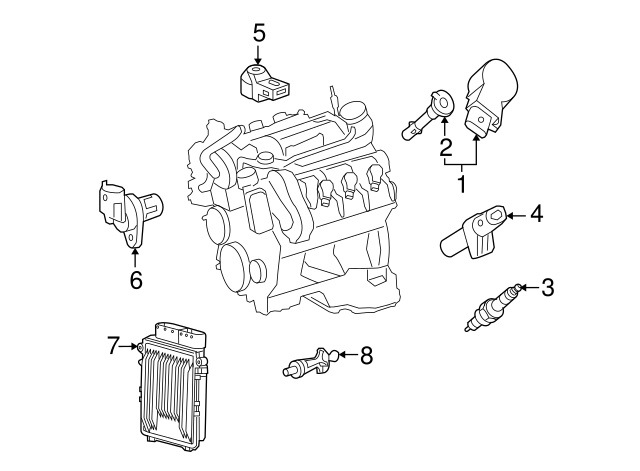 5
2
1
4
6
3
7
8