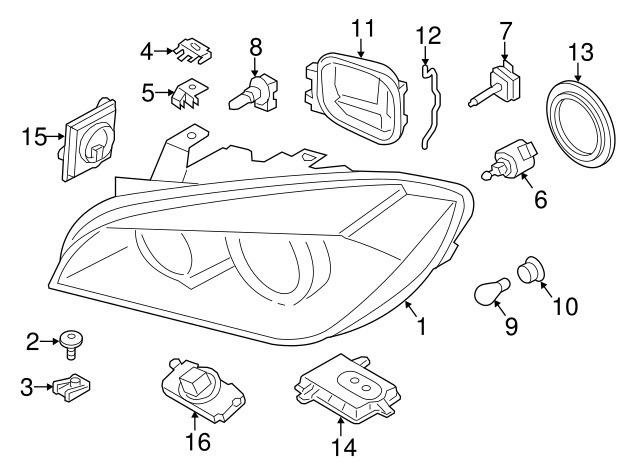 4
8
11
12
7
13
5
15
6
10
9
1
2
3
16
14