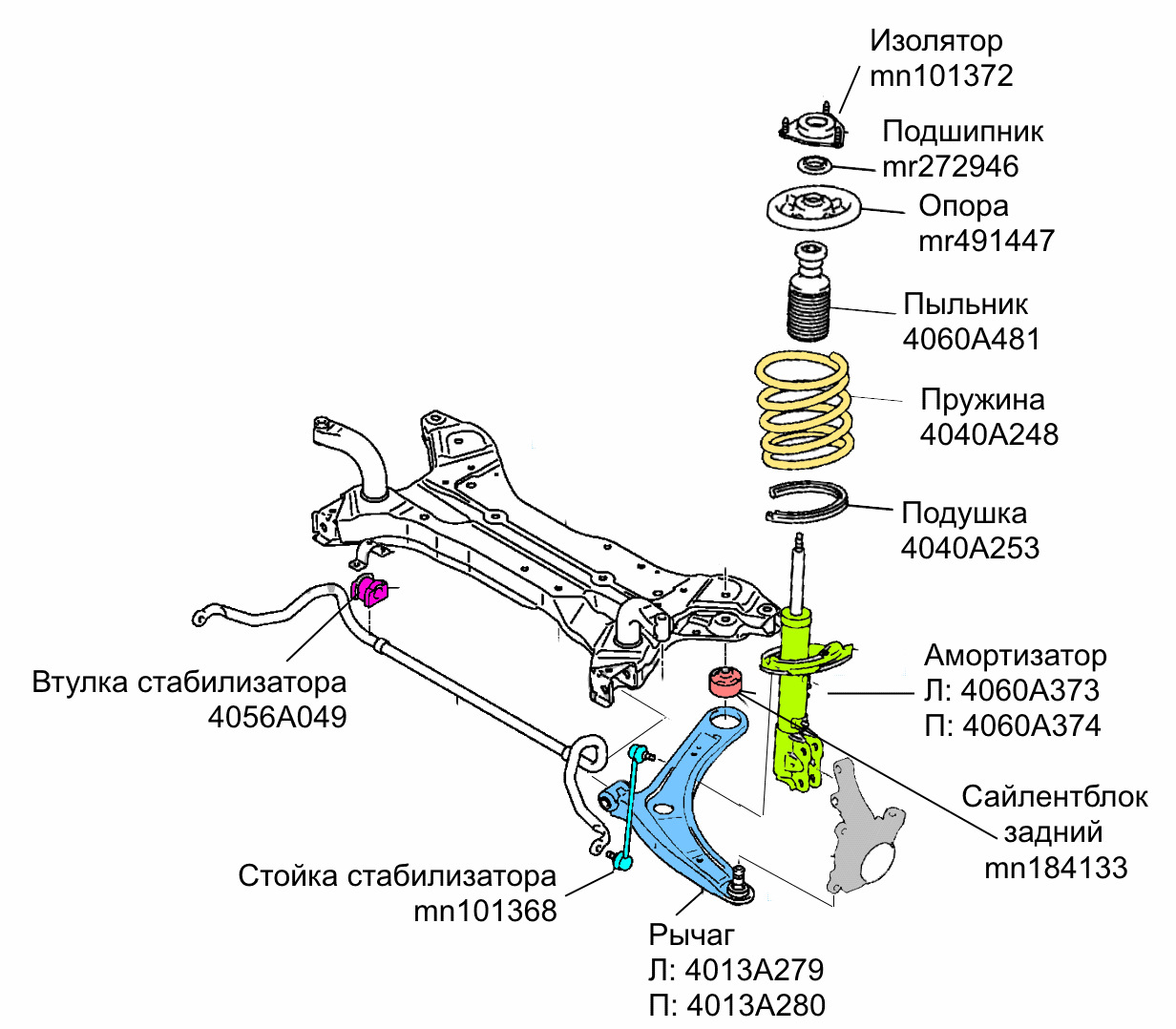 Изолятор
mn101372

Подшипник
mr272946

Опора
mr491447

Пыльник
4060A481

Пружина
4040A248

Подушка
4040A253

Амортизатор
Л: 4060A373
П: 4060A374

Втулка стабилизатора
4056A049

Сайлентблок
задний
mn184133

Стойка стабилизатора
mn101368

Рычаг
Л: 4013A279
П: 4013A280