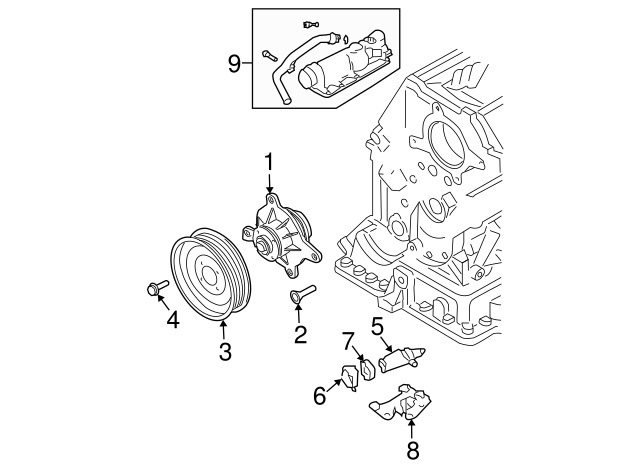 9
1
4
3
2
7
5
6
8