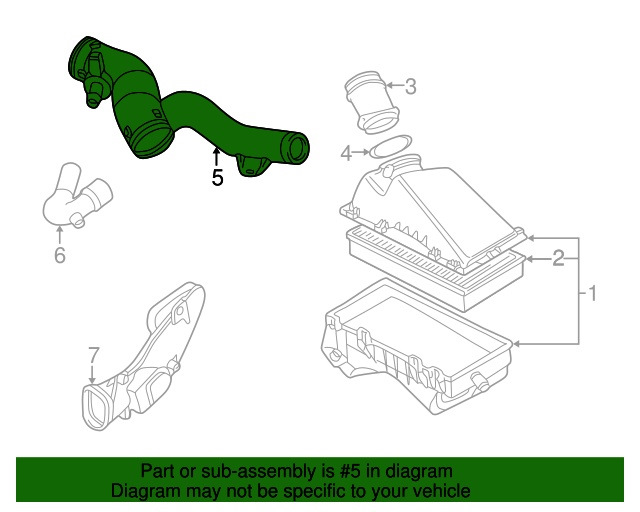 3
4
5
6
2
1
7

Part or sub-assembly is #5 in diagram
Diagram may not be specific to your vehicle