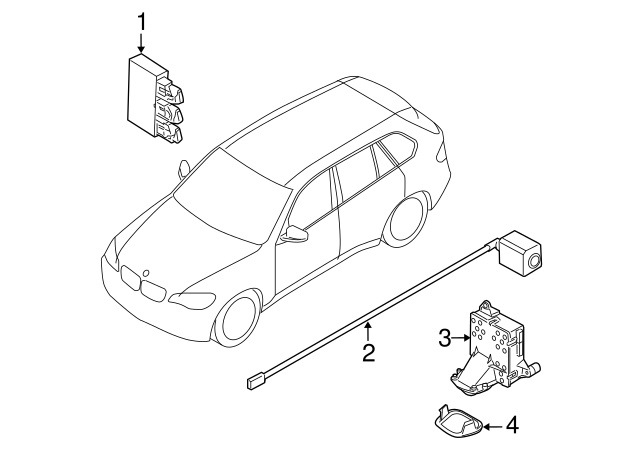 1
2
3
4