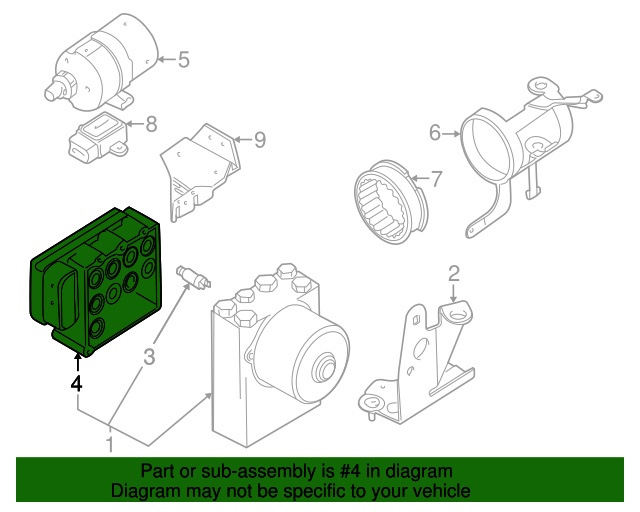 5
8
9
6
7
2
3
4
1
Part or sub-assembly is #4 in diagram
Diagram may not be specific to your vehicle