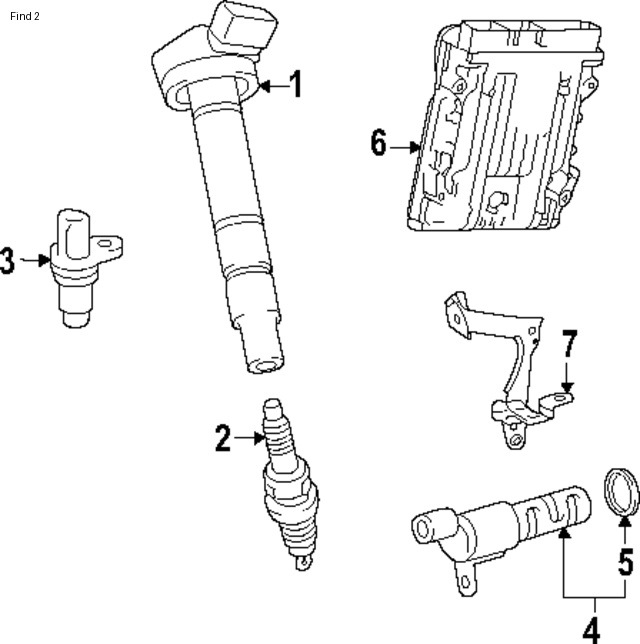 Find 2

1

6

3

7

2

5

4