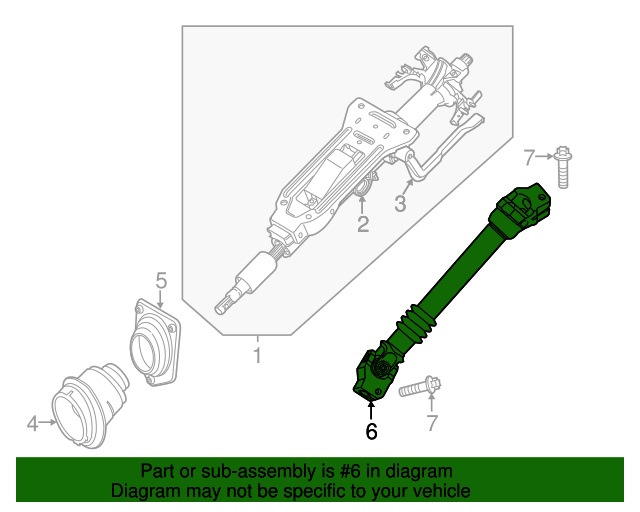 7
3
2
5
1
4
6
7

Part or sub-assembly is #6 in diagram
Diagram may not be specific to your vehicle