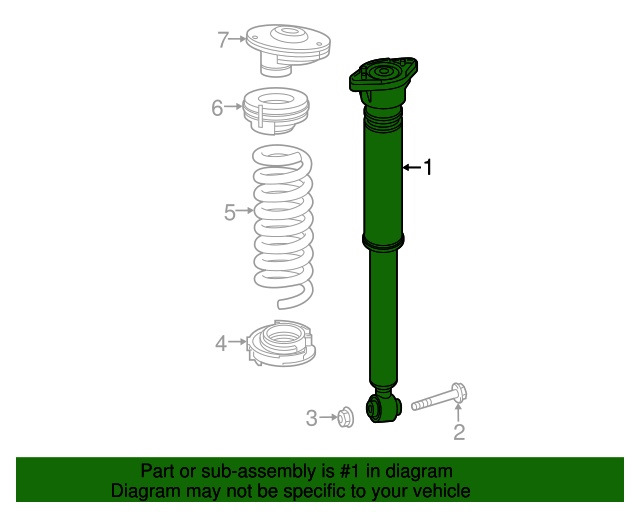 7
6
1
5
4
3
2

Part or sub-assembly is #1 in diagram
Diagram may not be specific to your vehicle