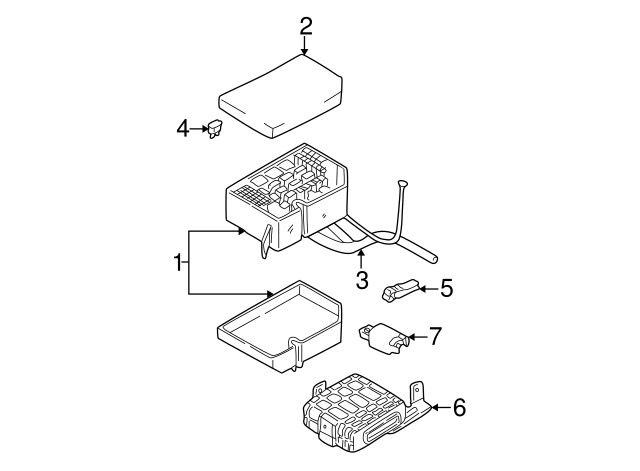 2
4
1
3
5
7
6