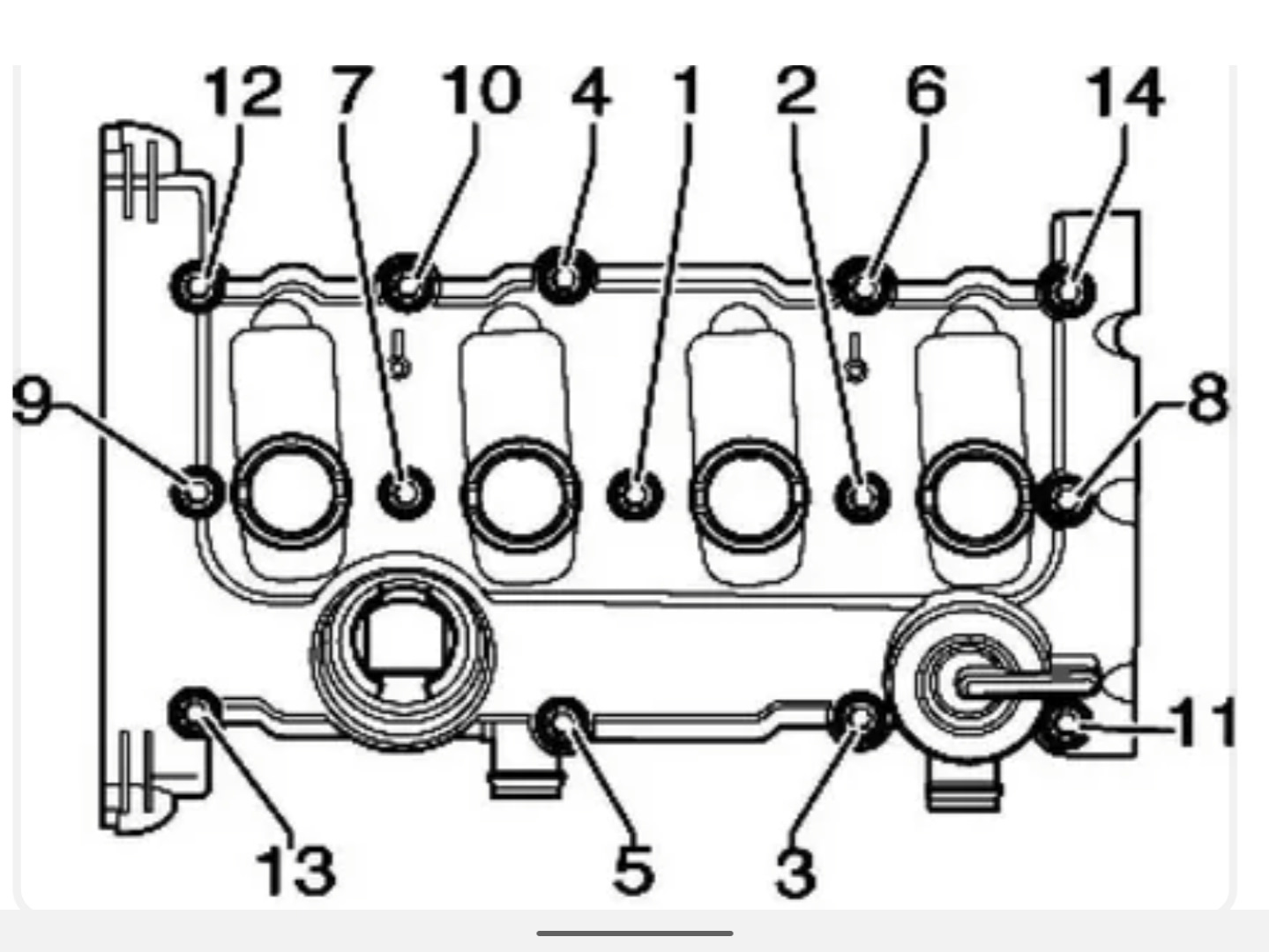 12 7 10 4 1 2 6 14
9 8
11
13 5 3