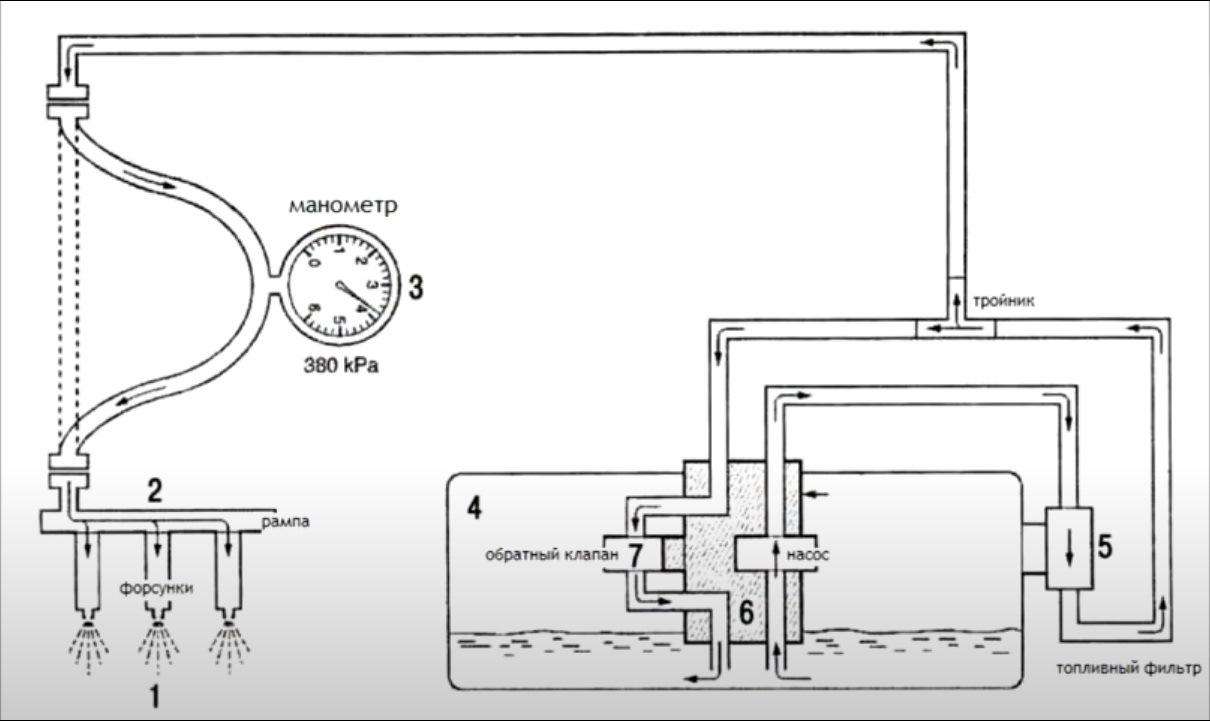 манометр
0
1
2
3
4
5
6
3
380 kPa
тройник
2
рампа
форсунки
1
4
обратный клапан
7
насос
6
5
топливный фильтр