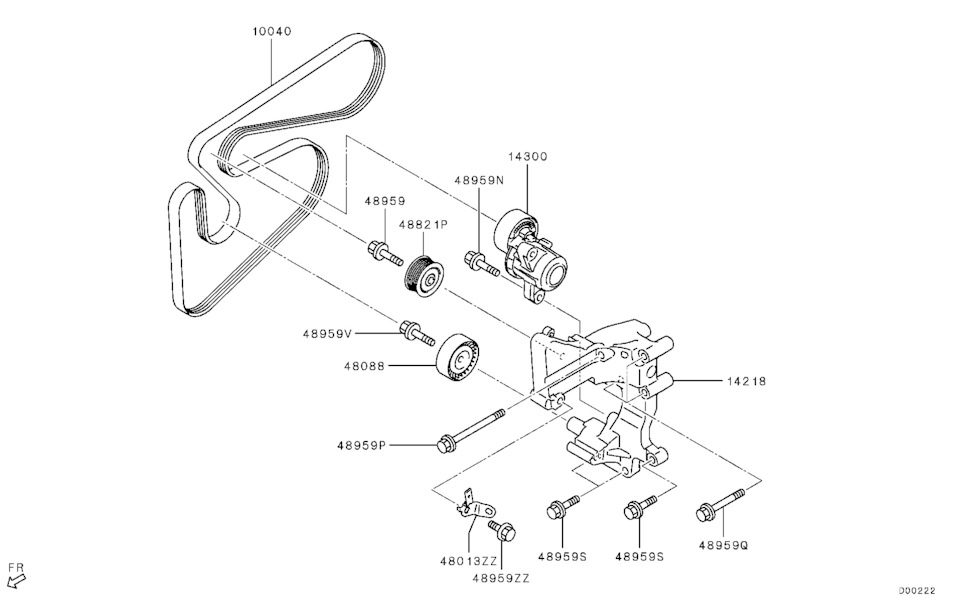 10040

14300

48959N

48959

48821P

48959V

48088

14218

48959P

48013ZZ

48959ZZ

48959S

48959S

48959Q

FR

D00222