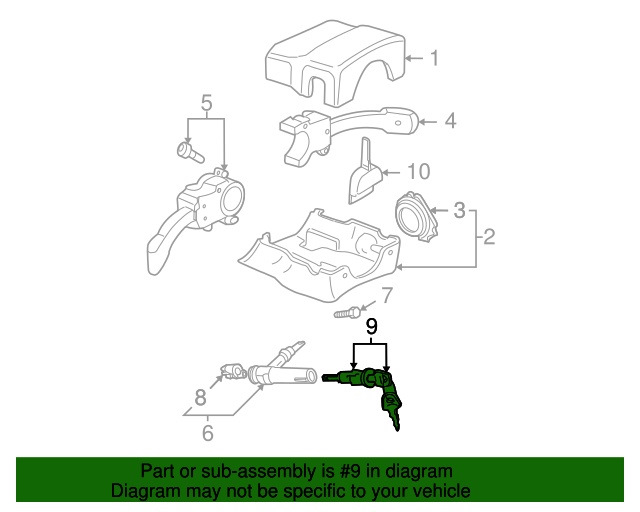 1
5
4
10
3
2
7
9
8
6

Part or sub-assembly is #9 in diagram
Diagram may not be specific to your vehicle