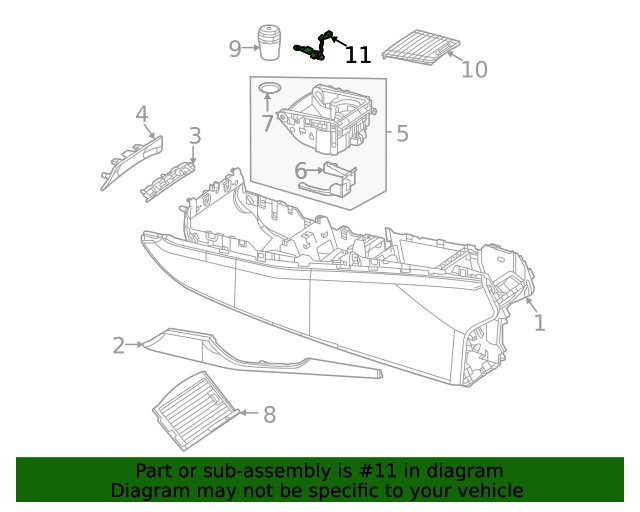 9
11
10
7
5
4
3
6
1
2
8

Part or sub-assembly is #11 in diagram
Diagram may not be specific to your vehicle