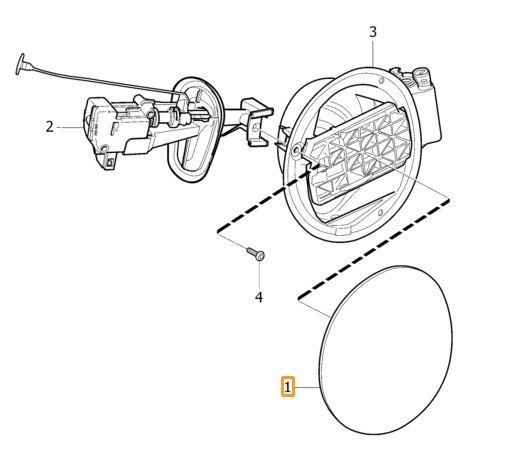 3

2

4

1